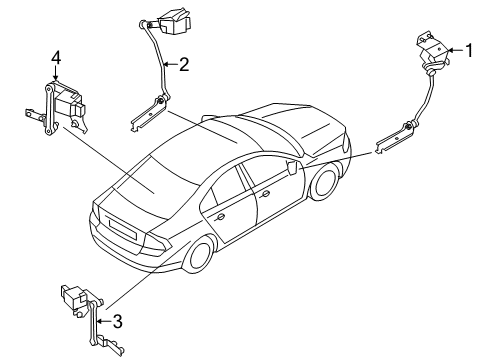 4
2
1
3