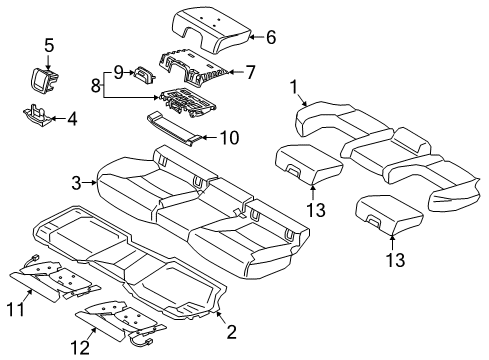 5
6
9
7
8
1
4
10
3
13
13
11
2
12