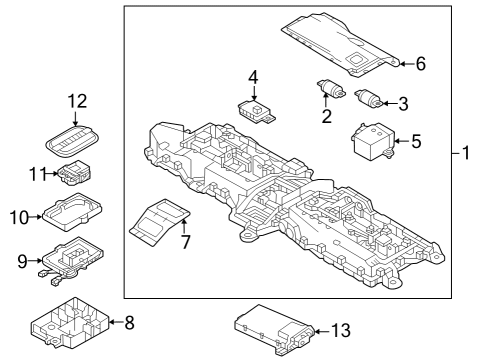 6
4
2
3
12
5
1
11
10
7
9
8
13