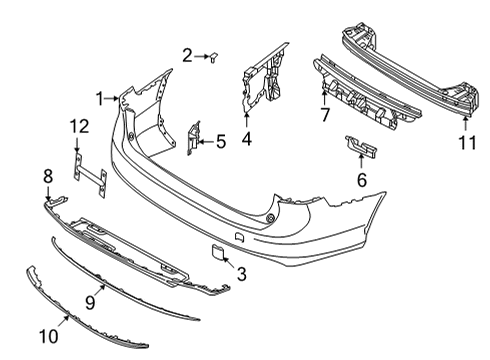 2
1
4
7
11
12
5
6
8
3
9
10