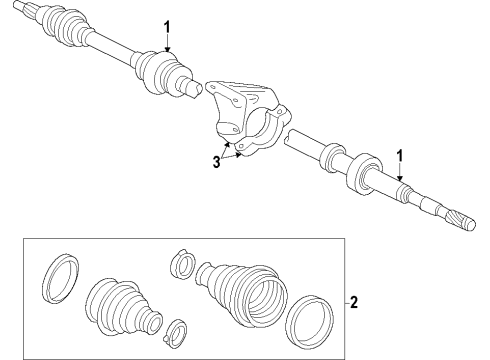 1
3
1
2