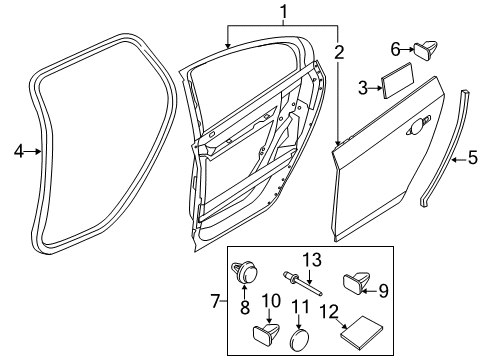 1
2
6
3
4
5
13
7
8
9
10
11
12