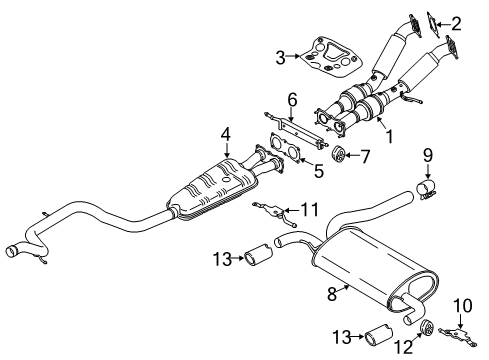 2
3
6
1
4
7
5
9
11
13
8
10
13
12