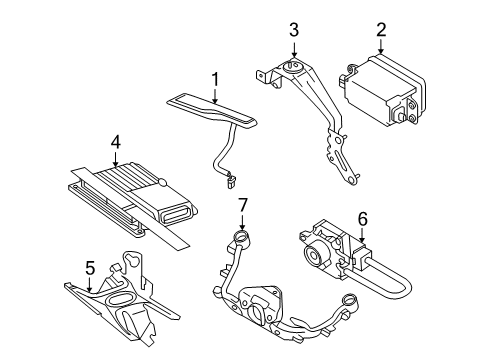 3
2
1
4
7
6
5