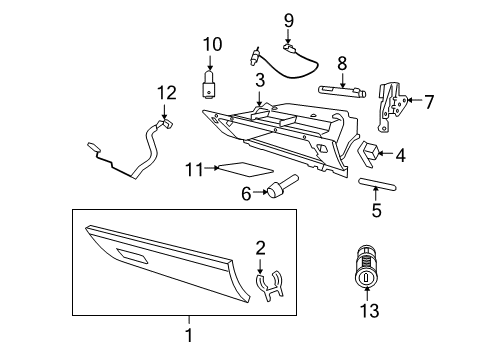 9
10
8
3
12
7
4
11
6
5
2
13
1