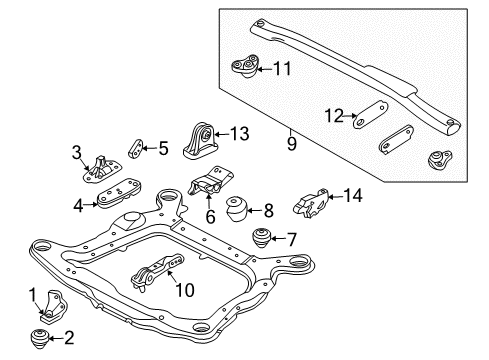 11
12
9
13
5
3
4
6
8
14
7
10
1
2