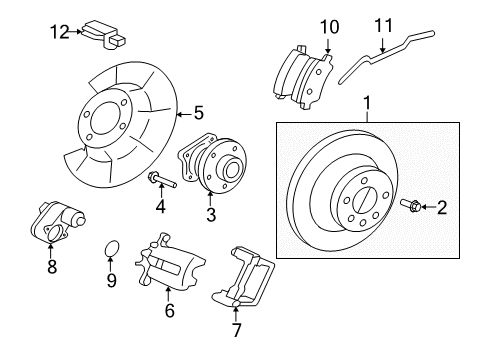 12
10
11
5
1
4
3
2
8
9
6
7