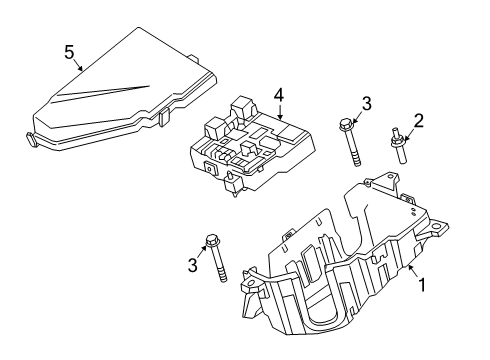 5
4
3
2
3
1