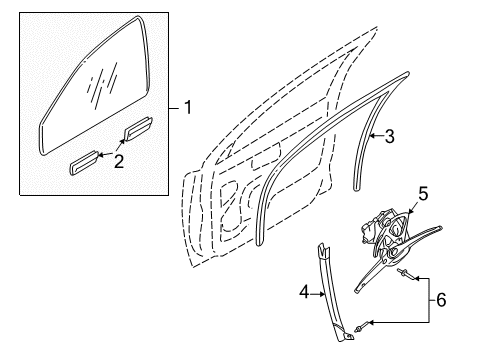 1
2
3
5
4
6