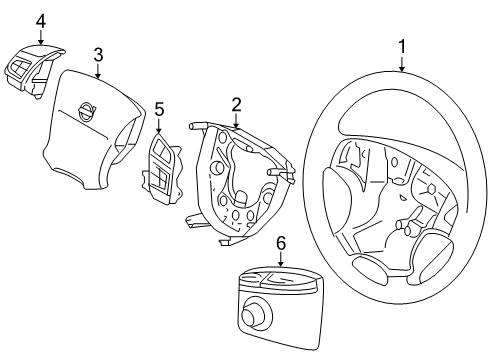 4
3
5
2
1
6