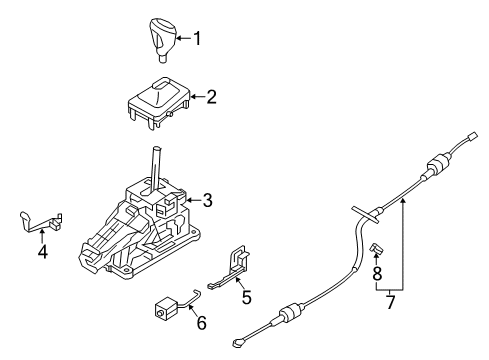 1
2
3
4
5
6
8
7