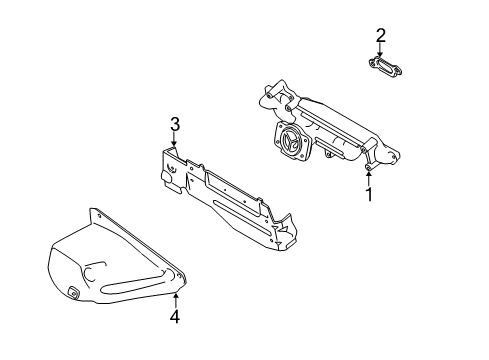 2
3
1
4