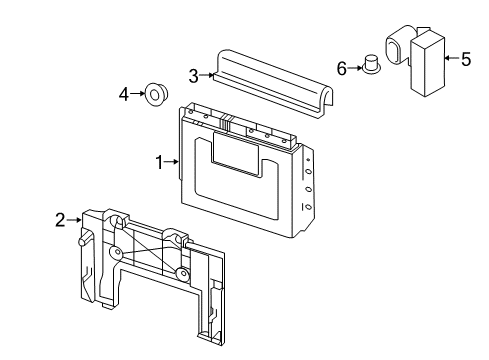 3
6
5
4
1
2