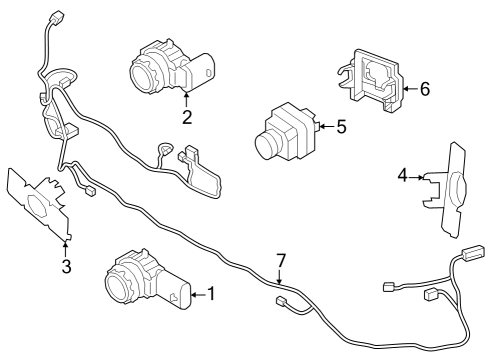 2
6
5
4
3
7
1