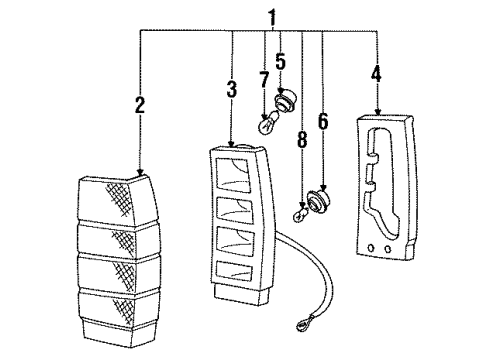 1
2
3
7
5
8
6
4