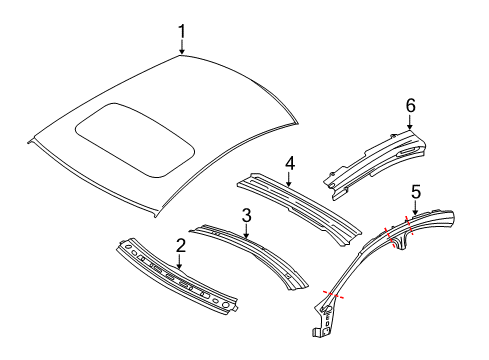 1
6
4
5
3
2