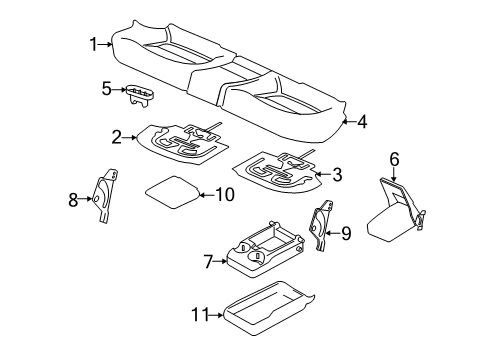 1
5
4
2
6
3
8
10
9
7
11