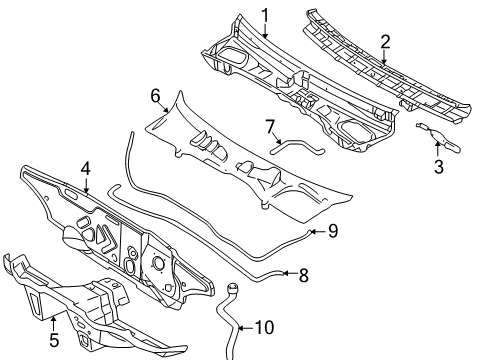 1
2
6
7
3
4
9
8
5
10