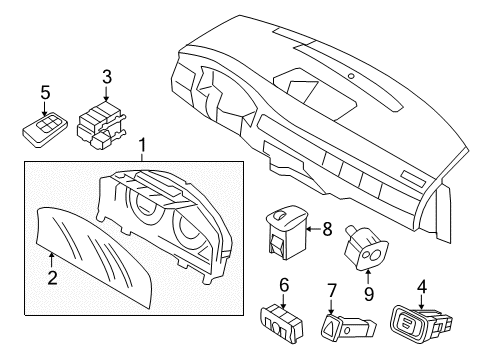 5
3
1
2
8
9
6
7
4