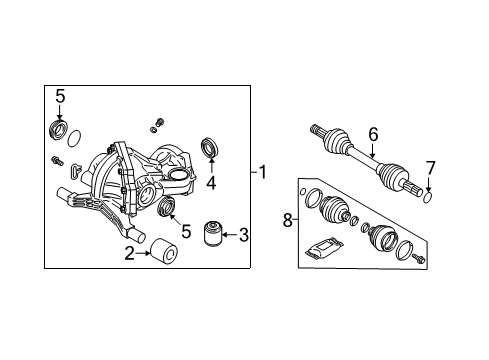 5
4
1
5
3
2
6
7
8