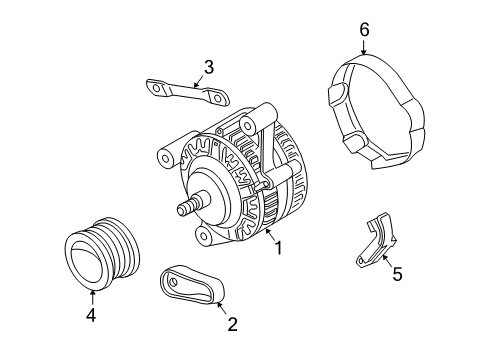 6
3
1
5
4
2