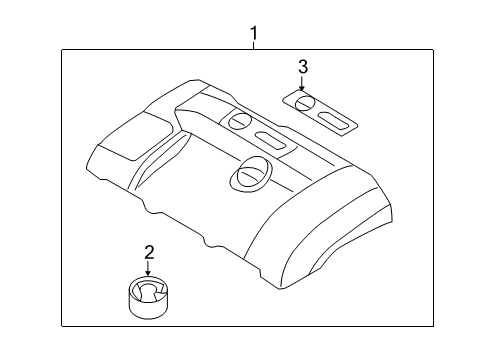 1
3
2