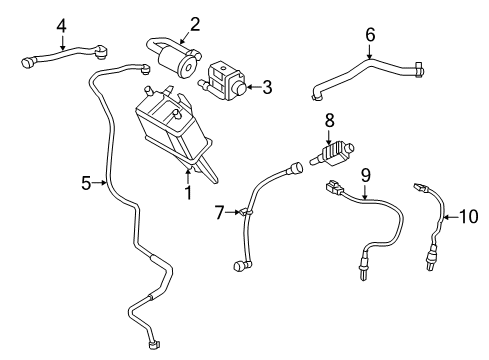 4
2
6
3
8
5
1
9
7
10