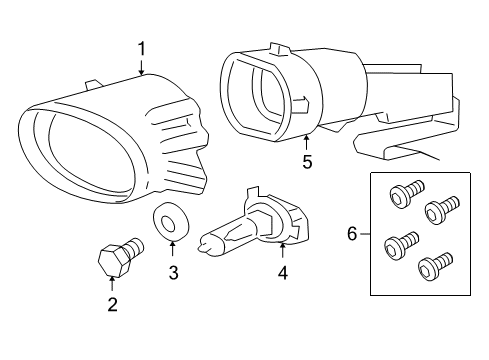 1
5
6
3
4
2