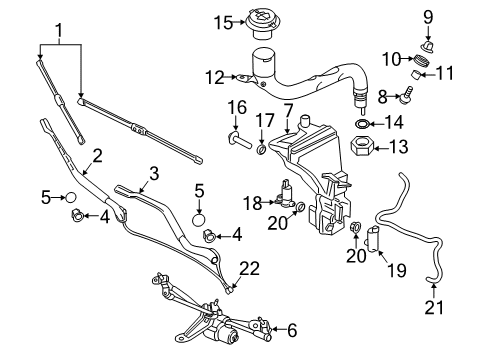 1
15
9
10
11
12
8
16
17
7
14
13
2
3
5
5
18
4
20
4
20
19
22
21
6