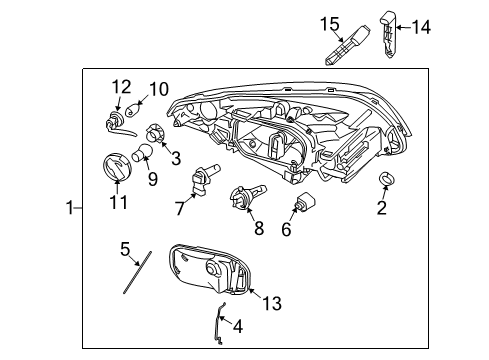 15
14
12
10
3
9
11
1
7
8
6
2
5
13
4