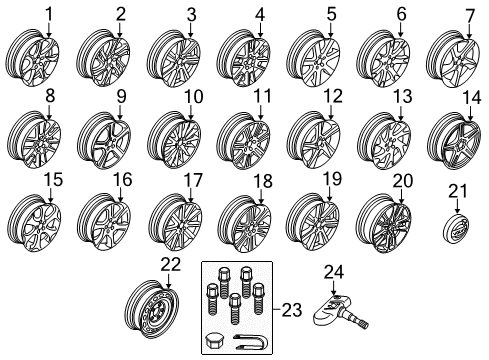 1 2 3 4 5 6 7
8 9 10 11 12 13 14
15 16 17 18 19 20 21
22 23 24