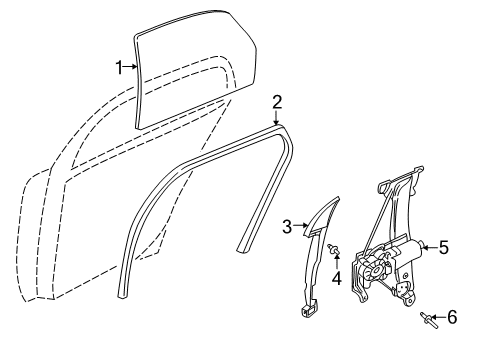 1
2
3
4
5
6