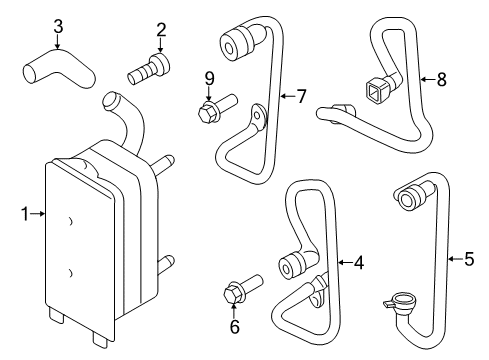 3
2
9
7
8
1
4
5
6