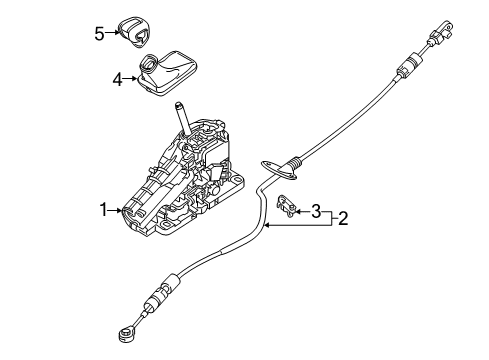 5
4
1
3
2