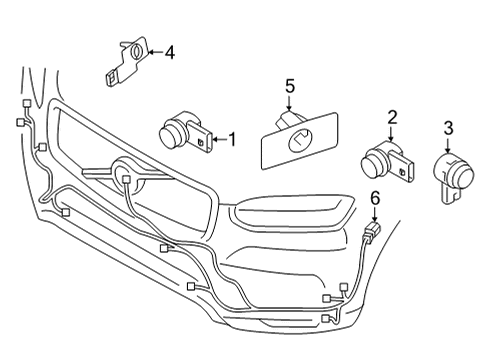 4
5
1
2
3
6