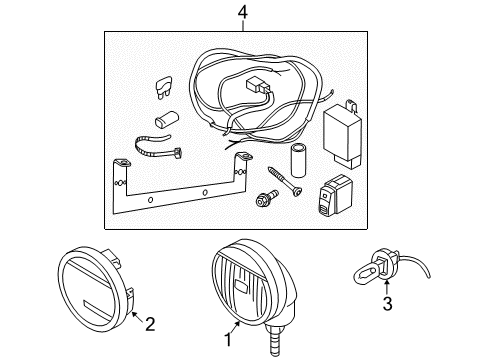 4

2

1

3