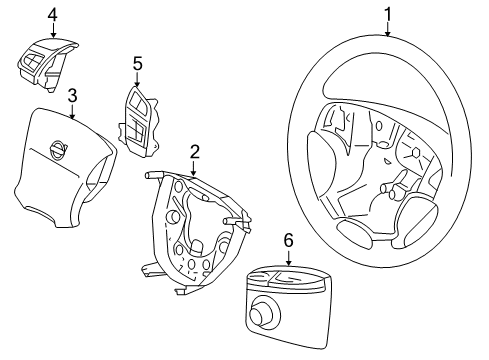 4
1
5
3
2
6