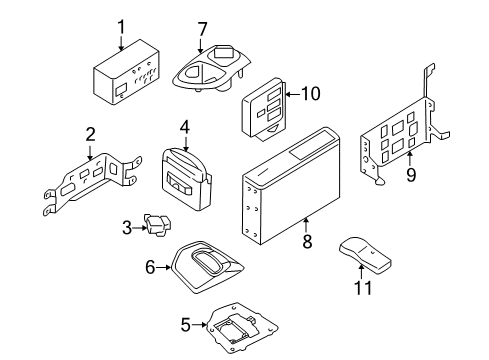 1
7
10
2
4
9
3
8
6
11
5