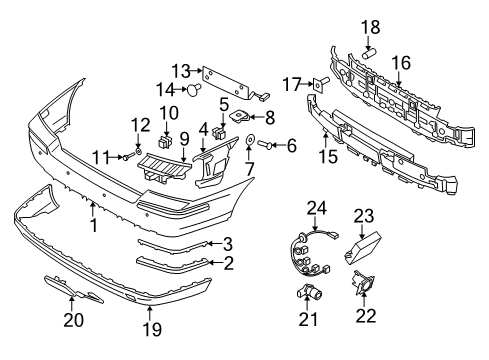 18
16
13
17
14
10
5
8
12
9
4
6
11
7
15
1
24
23
3
2
20
19
21
22