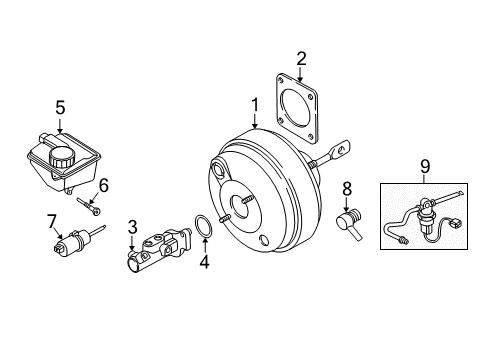 2
5
1
9
6
8
7
3
4