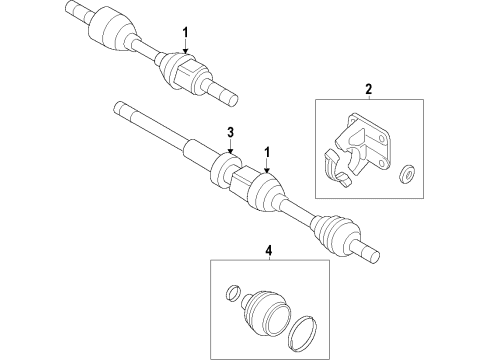 1
2
3
1
4