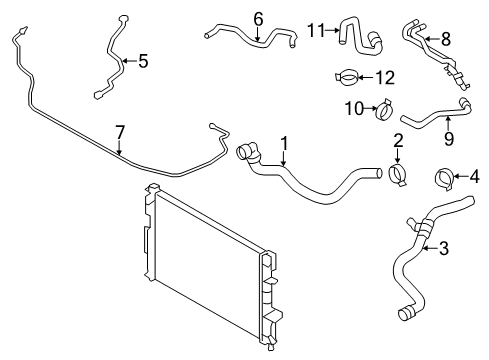 6
11
8
5
12
10
9
7
1
2
4
3