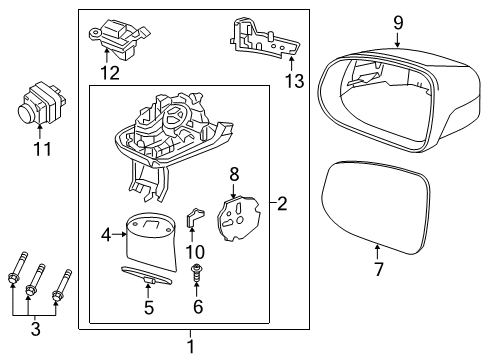 12
13
9
11
8
2
4
10
7
5
6
3
1