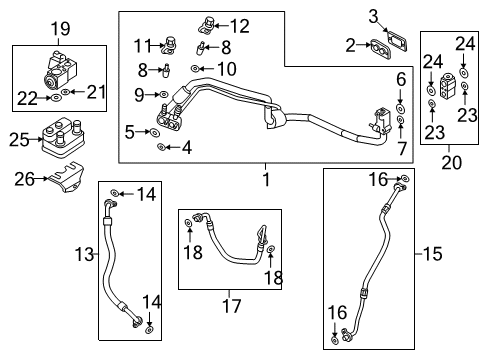 19
22
21
25
26
11
12
8
8
10
9
5
4
3
2
6
7
1
24
24
23
23
20
14
13
14
18
18
17
16
15
16