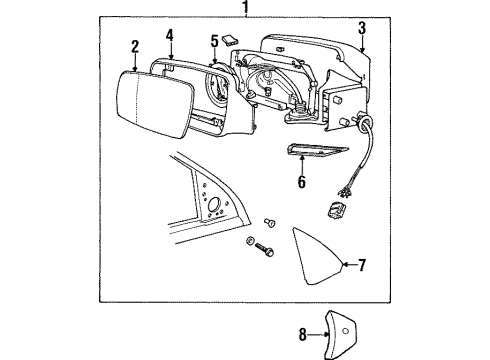 1
2
4
5
3
6
7
8