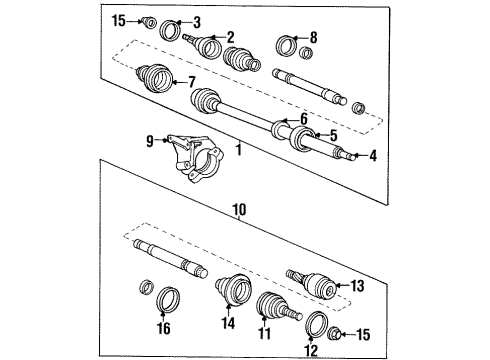 15
3
2
8
7
6
5
4
9
1
10
13
16
14
11
12
15