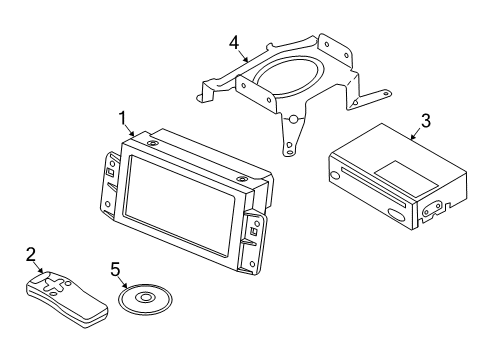 4
1
3
2
5