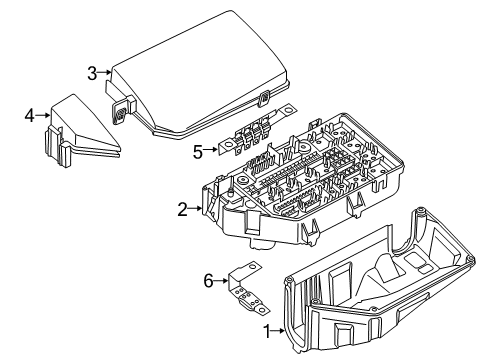 3
4
5
2
6
1