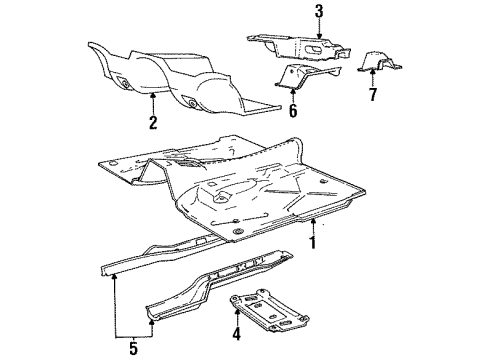 3
2
6
7
1
4
5