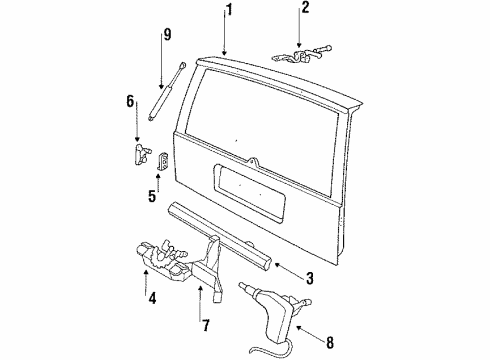 1
2
9
6
5
3
4
7
8